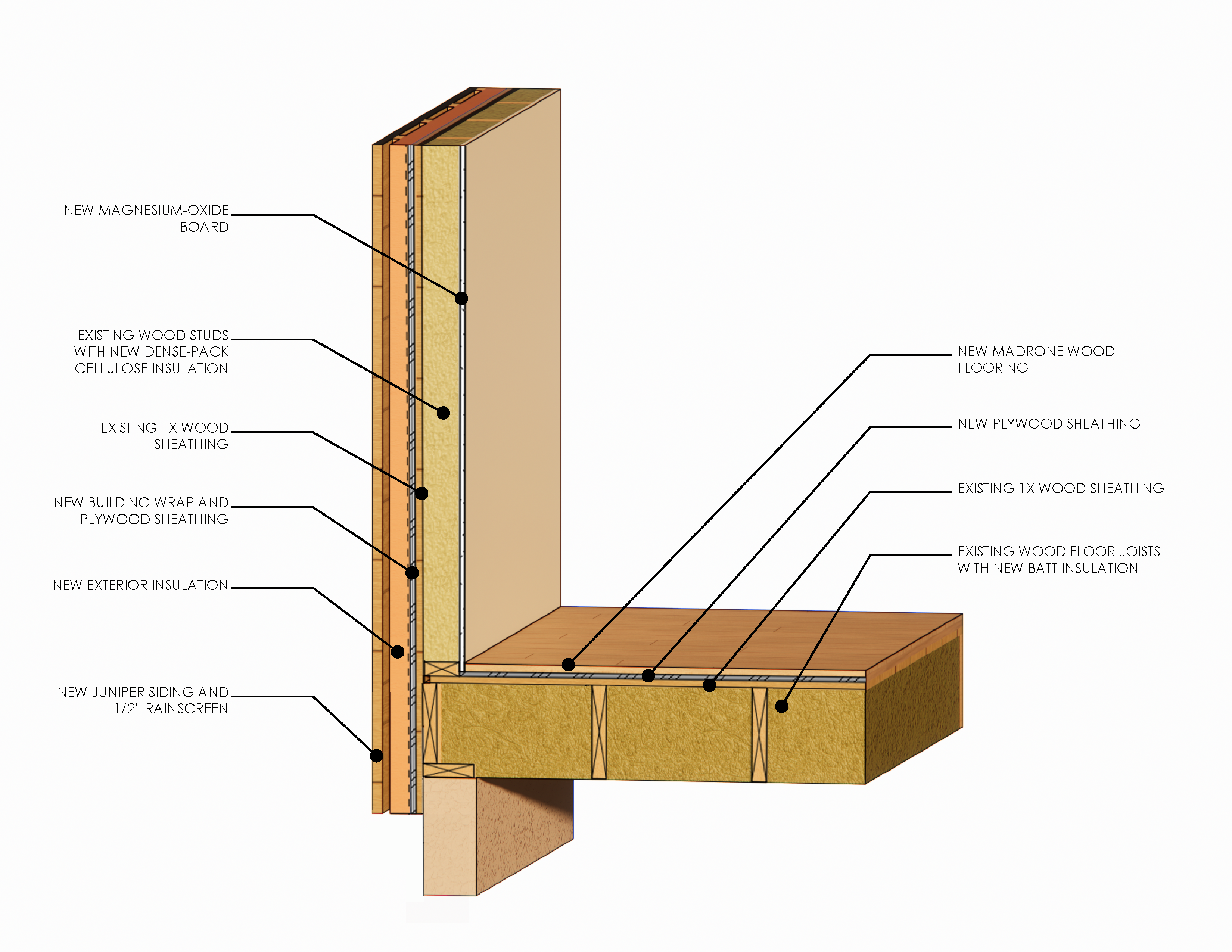 NEW MAGNESIUM-OXIDE BOARD

EXISTING WOOD STUDS WITH NEW DENSE-PACK CELLULOSE INSULATION

EXISTING 1X WOOD SHEATHING

NEW BUILDING WRAP AND PLYWOOD SHEATHING

NEW EXTERIOR INSULATION

NEW JUNIPER SIDING AND 1/2" RAINSCREEN

NEW MADRONE WOOD FLOORING

NEW PLYWOOD SHEATHING

EXISTING 1X WOOD SHEATHING

EXISTING WOOD FLOOR JOISTS WITH NEW BATT INSULATION