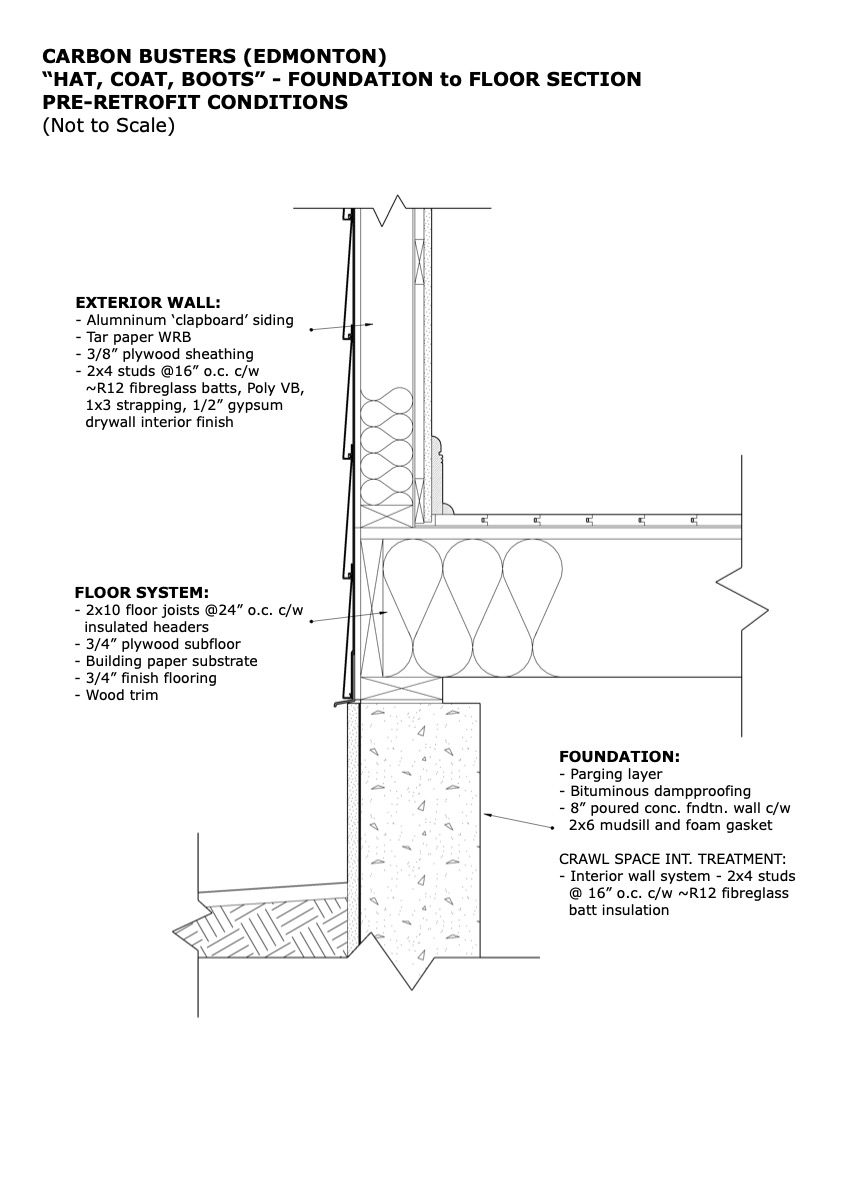 CARBON BUSTERS (EDMONTON)
“HAT, COAT, BOOTS” - FOUNDATION to FLOOR SECTION
PRE-RETROFIT CONDITIONS
(Not to Scale)

EXTERIOR WALL:
- Alumninum ‘clapboard’ siding
- Tar paper WRB
- 3/8” plywood sheathing
- 2x4 studs @16” o.c. c/w ~R12 fibreglass batts, Poly VB, 1x3 strapping, 1/2” gypsum drywall interior finish

FLOOR SYSTEM:
- 2x10 floor joists @24” o.c. c/w insulated headers
- 3/4” plywood subfloor
- Building paper substrate
- 3/4” finish flooring
- Wood trim

FOUNDATION:
- Parging layer
- Bituminous dampproofing
- 8” poured conc. fndtn. wall c/w 2x6 mudsill and foam gasket

CRAWL SPACE INT. TREATMENT:
- Interior wall system - 2x4 studs @ 16” o.c. c/w ~R12 fibreglass batt insulation