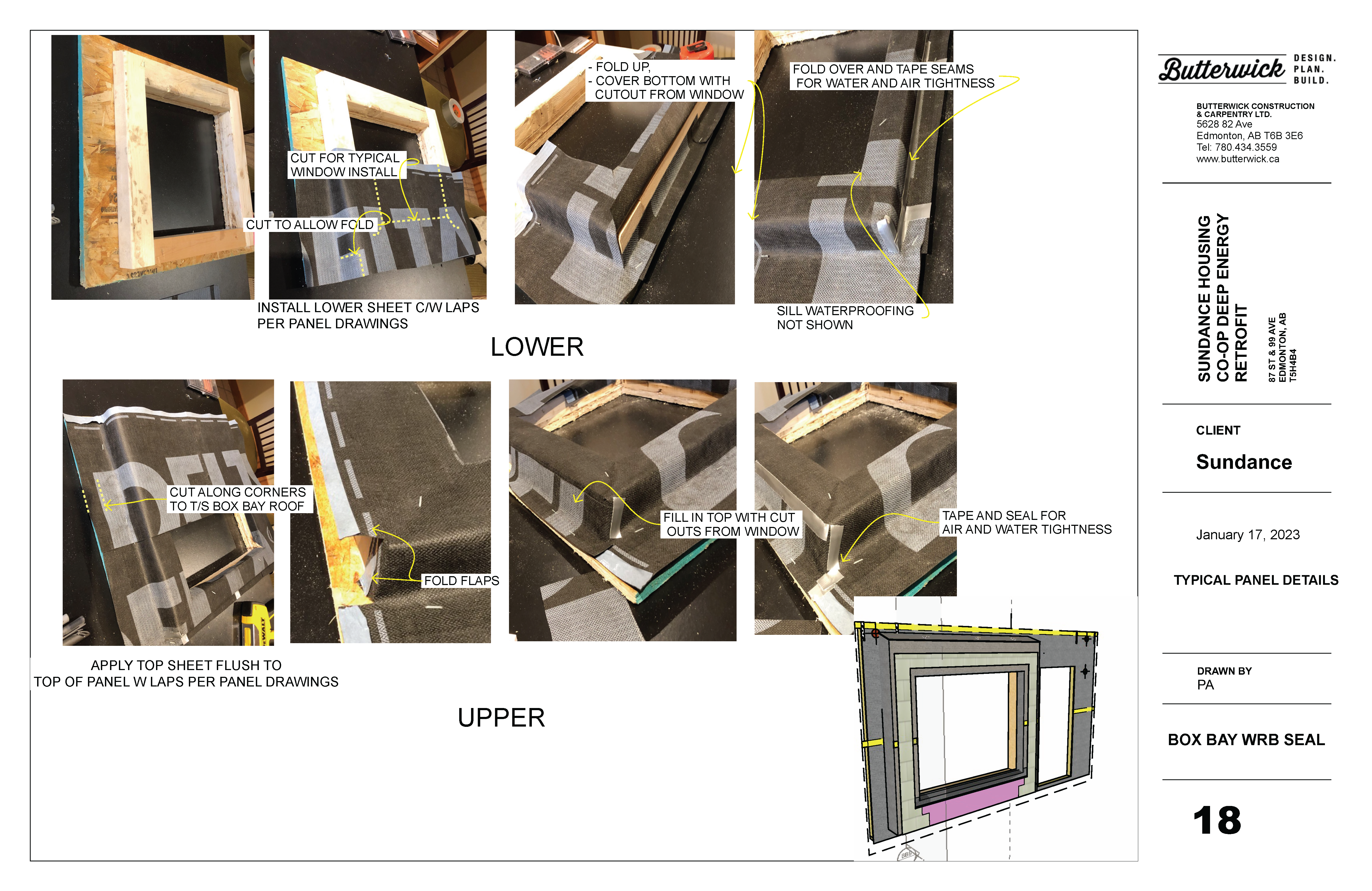 CUT FOR TYPICAL WINDOW INSTALL

CUT TO ALLOW FOLD

INSTALL LOWER SHEET C/W LAPS PER PANEL DRAWINGS

- FOLD UP,
- COVER BOTTOM WITH CUTOUT FROM WINDOW

FOLD OVER AND TAPE SEAMS FOR WATER AND AIR TIGHTNESS

SILL WATERPROOFING NOT SHOWN

LOWER

CUT ALONG CORNERS TO T/S BOX BAY ROOF

FOLD FLAPS

FILL IN TOP WITH CUT OUTS FROM WINDOW

TAPE AND SEAL FOR AIR AND WATER TIGHTNESS

APPLY TOP SHEET FLUSH TO TOP OF PANEL W LAPS PER PANEL DRAWINGS

UPPER

Butterwick DESIGN. PLAN. BUILD.

BUTTERWICK CONSTRUCTION & CARPENTRY LTD.
5628 82 Ave
Edmonton, AB T6B 3E6
Tel: 780.434.3559
www.butterwick.ca

SUNDANCE HOUSING CO-OP DEEP ENERGY RETROFIT

87 ST & 99 AVE
EDMONTON, AB
T5H4B4

CLIENT
Sundance

January 17, 2023

TYPICAL PANEL DETAILS

DRAWN BY
PA

BOX BAY WRB SEAL

18